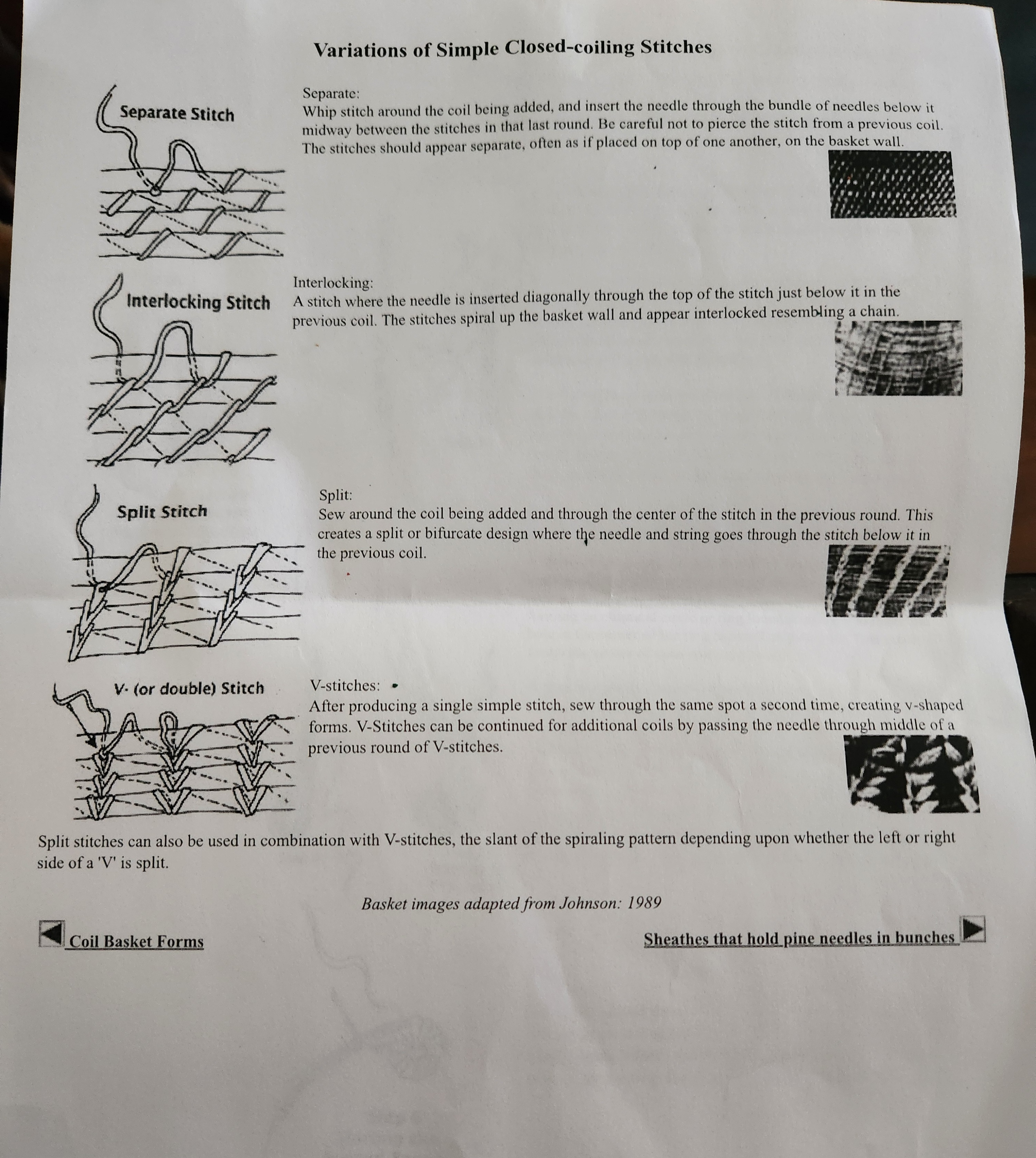 Variations of Simple Closed-coiling Stitches

Separate Stitch

Separate:
Whip stitch around the coil being added, and insert the needle through the bundle of needles below it midway between the stitches in that last round. Be careful not to pierce the stitch from a previous coil. The stitches should appear separate, often as if placed on top of one another, on the basket wall.

Interlocking Stitch

Interlocking:
A stitch where the needle is inserted diagonally through the top of the stitch just below it in the previous coil. The stitches spiral up the basket wall and appear interlocked resembling a chain.

Split Stitch

Split:
Sew around the coil being added and through the center of the stitch in the previous round. This creates a split or bifurcate design where the needle and string goes through the stitch below it in the previous coil.

V- (or double) Stitch

V-stitches:
After producing a single simple stitch, sew through the same spot a second time, creating v-shaped forms. V-Stitches can be continued for additional coils by passing the needle through middle of a previous round of V-stitches.

Split stitches can also be used in combination with V-stitches, the slant of the spiraling pattern depending upon whether the left or right side of a 'V' is split.

Basket images adapted from Johnson: 1989

Coil Basket Forms

Sheathes that hold pine needles in bunches